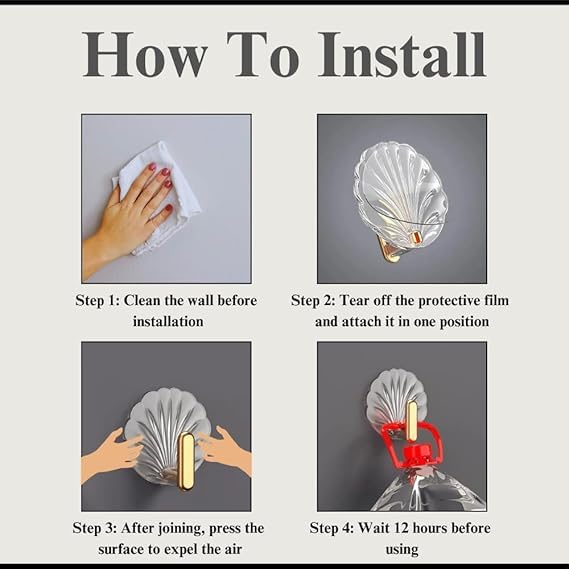 How To Install

Step 1: Clean the wall before installation

Step 2: Tear off the protective film and attach it in one position

Step 3: After joining, press the surface to expel the air

Step 4: Wait 12 hours before using